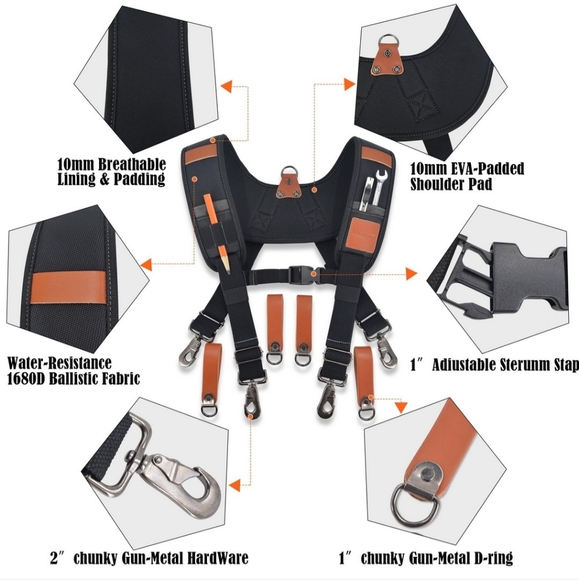 10mm Breathable Lining & Padding

10mm EVA-Padded Shoulder Pad

Water-Resistance 1680D Ballistic Fabric

1″ Adiustable Sterunm Stap

2″ chunky Gun-Metal HardWare

1″ chunky Gun-Metal D-ring